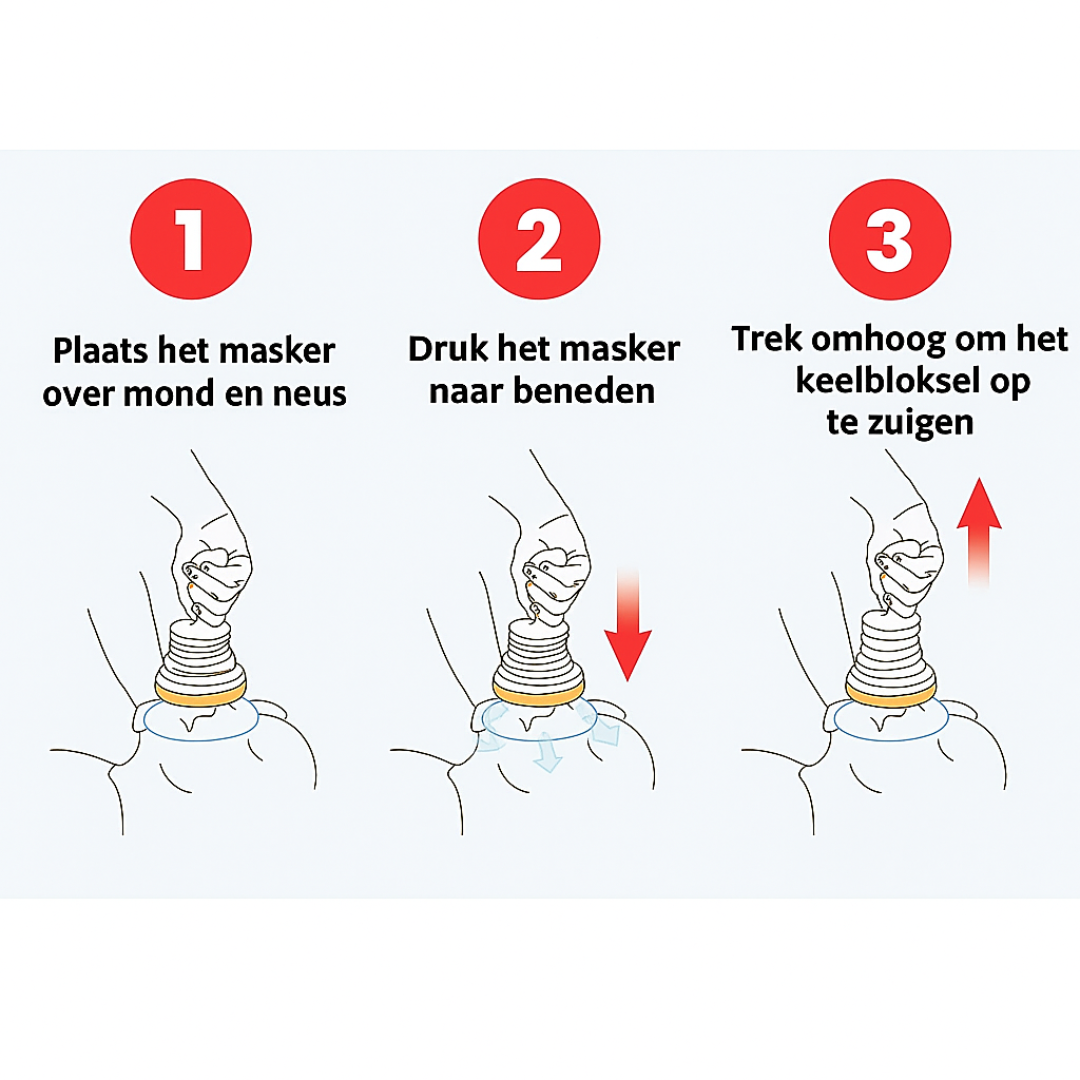 1

Plaats het masker over mond en neus

2

Druk het masker naar beneden

3

Trek omhoog om het keelbloksel op te zuigen